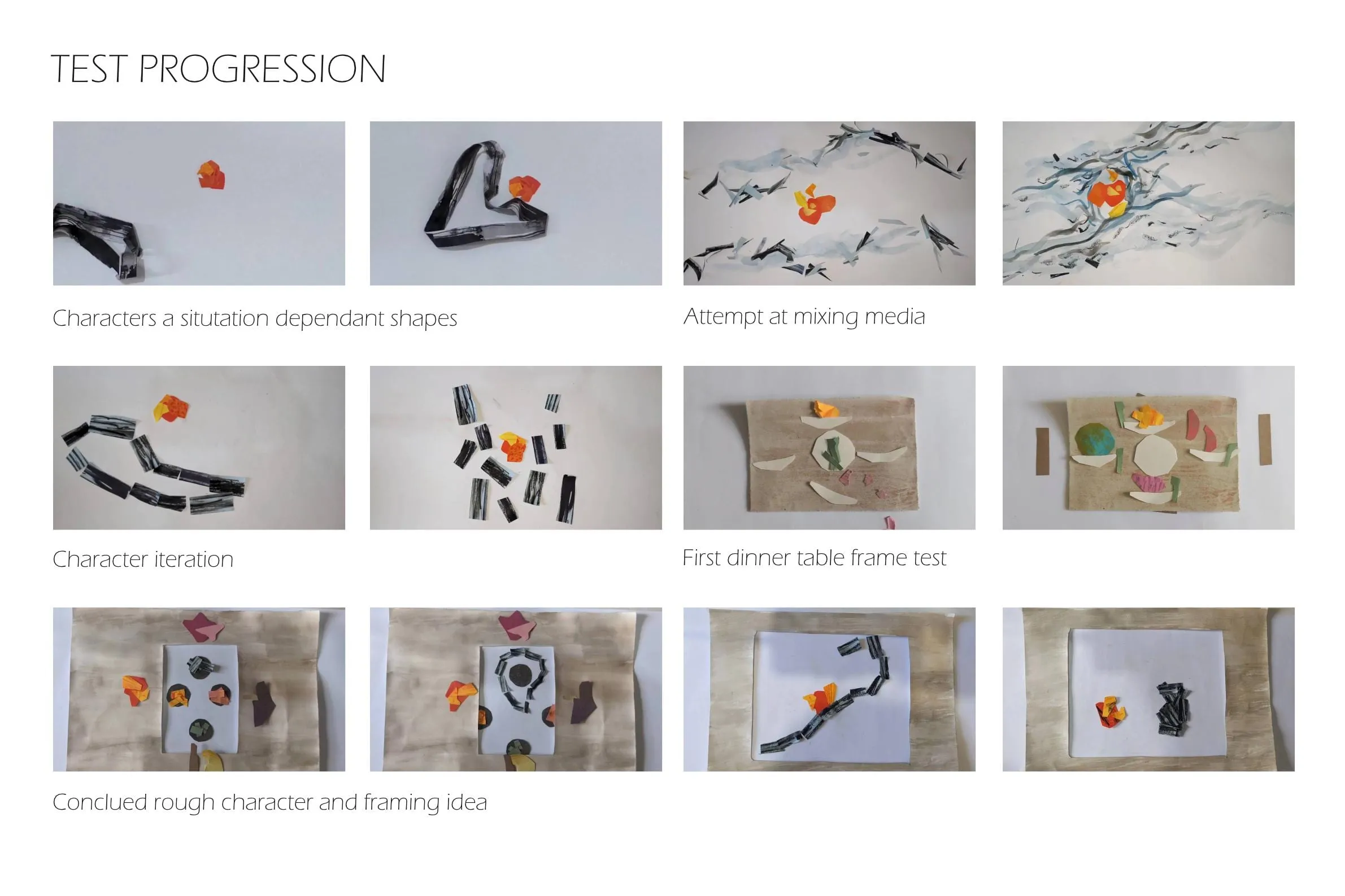 TEST PROGRESSION

Characters a situtation dependant shapes

Attempt at mixing media

Character iteration

First dinner table frame test

Conclued rough character and framing idea